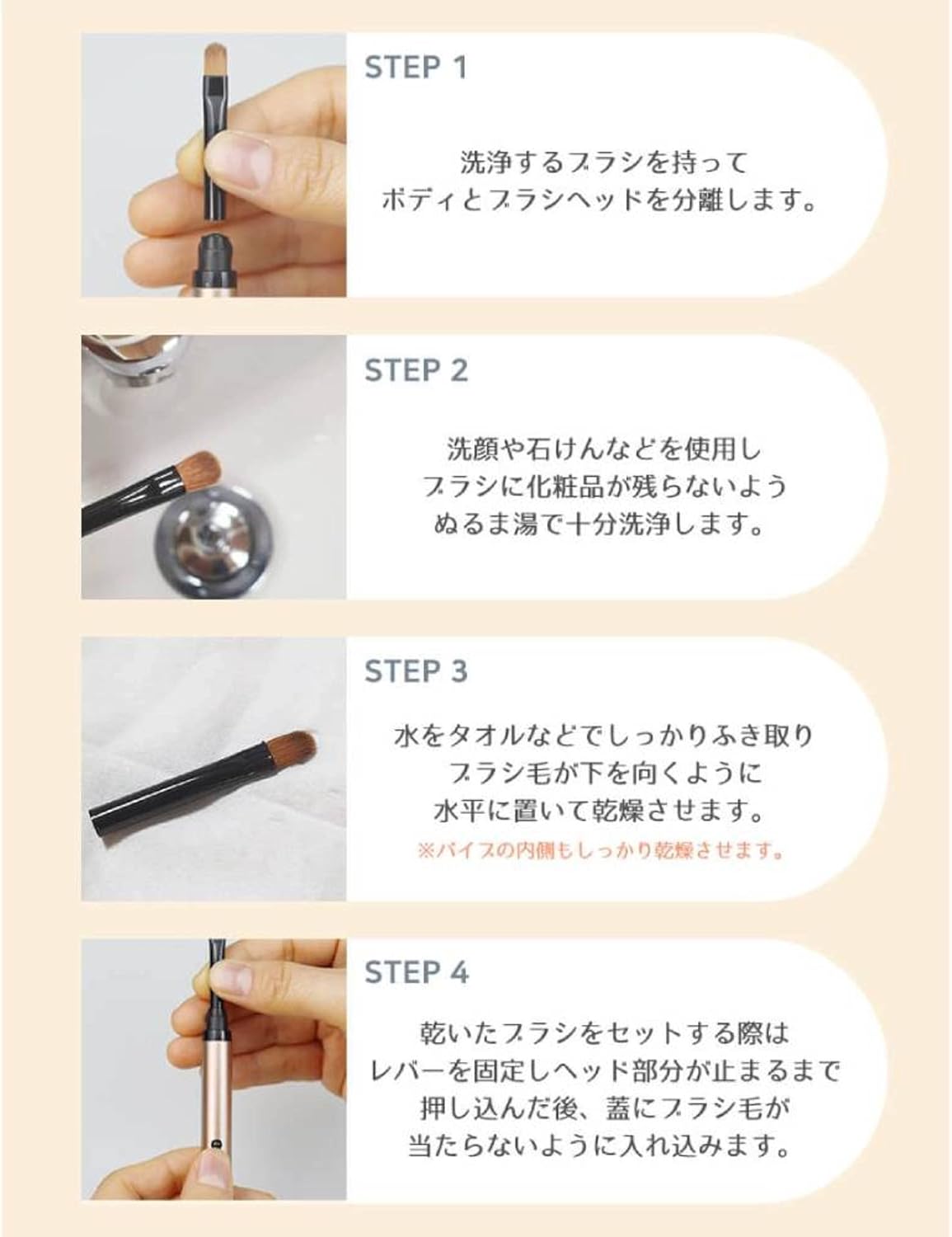 STEP 1

洗浄するブラシを持って
ボディとブラシヘッドを分離します。

STEP 2

洗顔や石けんなどを使用し
ブラシに化粧品が残らないよう
ぬるま湯で十分洗浄します。

STEP 3

水をタオルなどでしっかりふき取り
ブラシ毛が下を向くように
水平に置いて乾燥させます。
※パイプの内側もしっかり乾燥させます。

STEP 4

乾いたブラシをセットする際は
レバーを固定しヘッド部分が止まるまで
押し込んだ後、蓋にブラシ毛が
当たらないように入れ込みます。